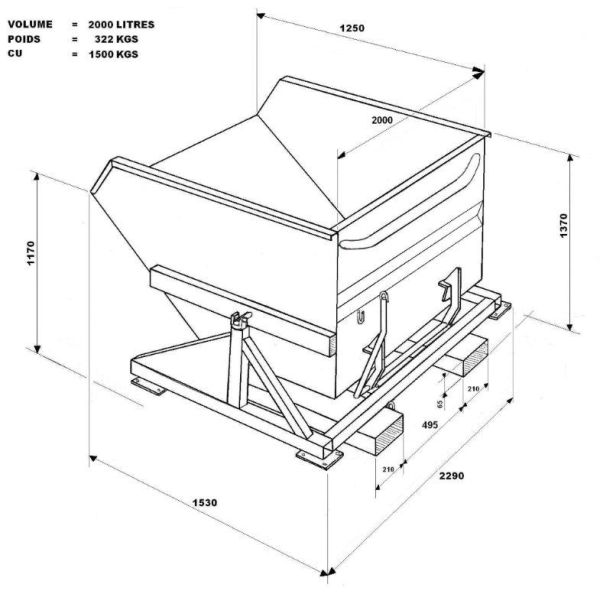 VOLUME = 2000 LITRES
POIDS = 322 KGS
CU = 1500 KGS

1250
2000
1370
1170
65
210
495
210
2290
1530