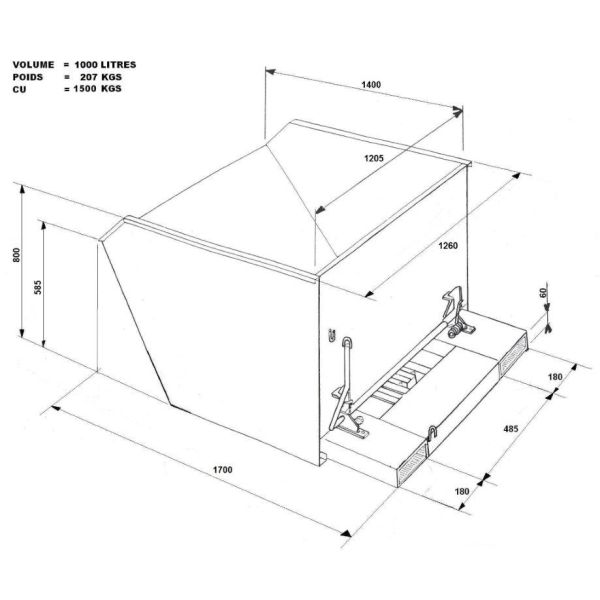 VOLUME = 1000 LITRES
POIDS = 207 KGS
CU = 1500 KGS

1400

1205

1260

800

585

60

180

485

180

1700