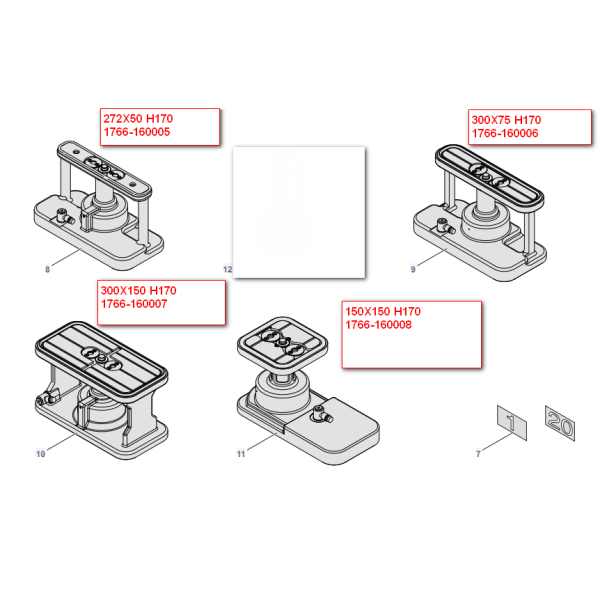 272X50 H170
1766-160005

300X75 H170
1766-160006

8

12

9

300X150 H170
1766-160007

150X150 H170
1766-160008

1

20

10

11

7