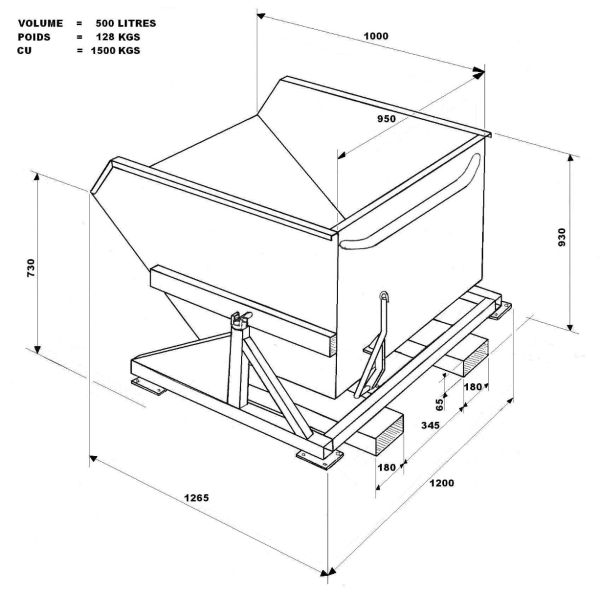 VOLUME = 500 LITRES
POIDS = 128 KGS
CU = 1500 KGS

1000

950

930

730

180

65

345

180

1200

1265