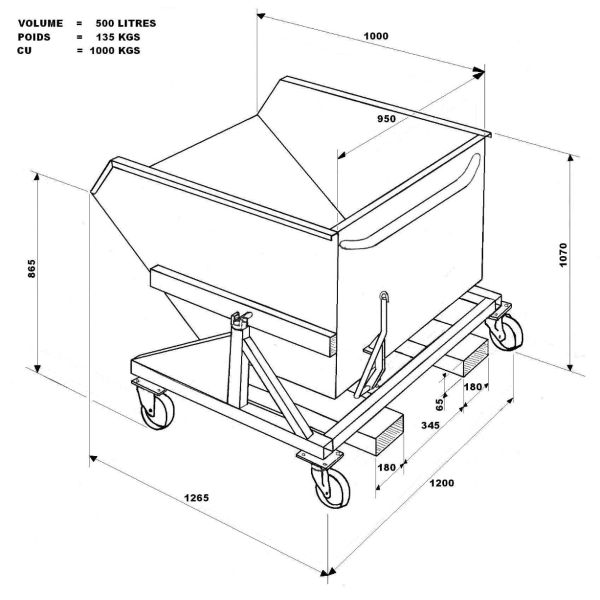 VOLUME = 500 LITRES
POIDS = 135 KGS
CU = 1000 KGS

1000

950

865

1070

180

65

345

180

1200

1265