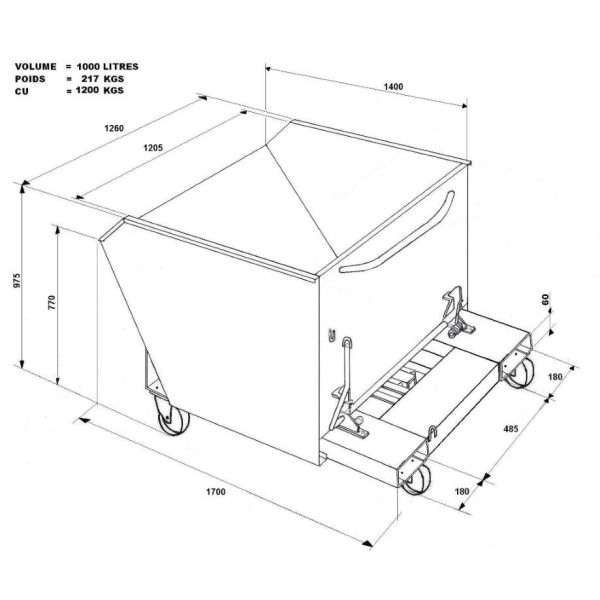 VOLUME = 1000 LITRES
POIDS = 217 KGS
CU = 1200 KGS

1400

1260

1205

975

770

60

180

485

180

1700