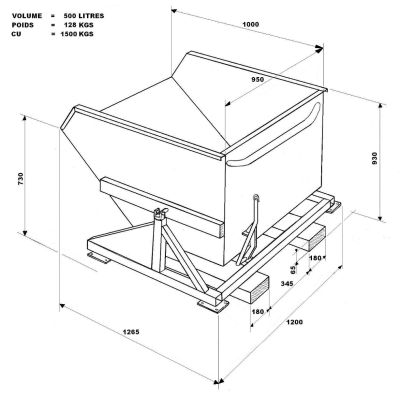 VOLUME = 500 LITRES
POIDS = 128 KGS
CU = 1500 KGS

1000
950
930
730
180
65
345
180
1200
1265