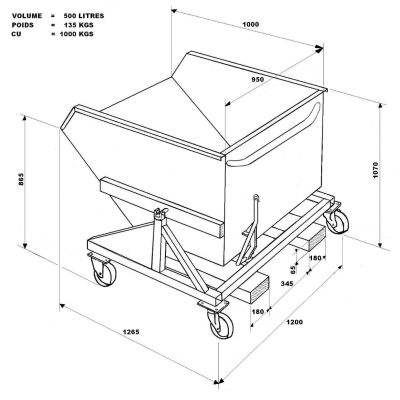 VOLUME = 500 LITRES
POIDS = 135 KGS
CU = 1000 KGS

1000
950
865
1070
180
65
345
180
1200
1265