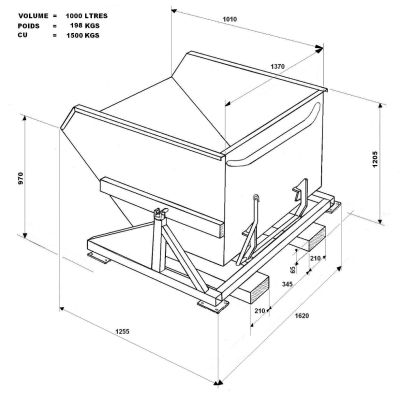 VOLUME = 1000 LTRES
POIDS = 198 KGS
CU = 1500 KGS

1010
1370
1205
970
210
65
345
210
1620
1255